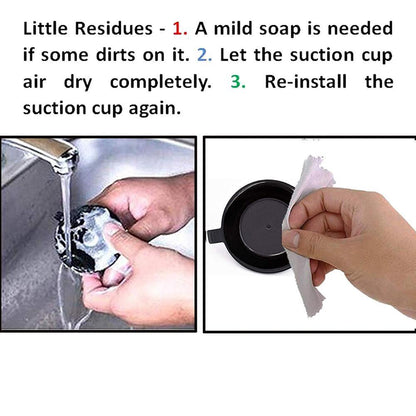 Little Residues - 1. A mild soap is needed if some dirts on it. 2. Let the suction cup air dry completely. 3. Re-install the suction cup again.